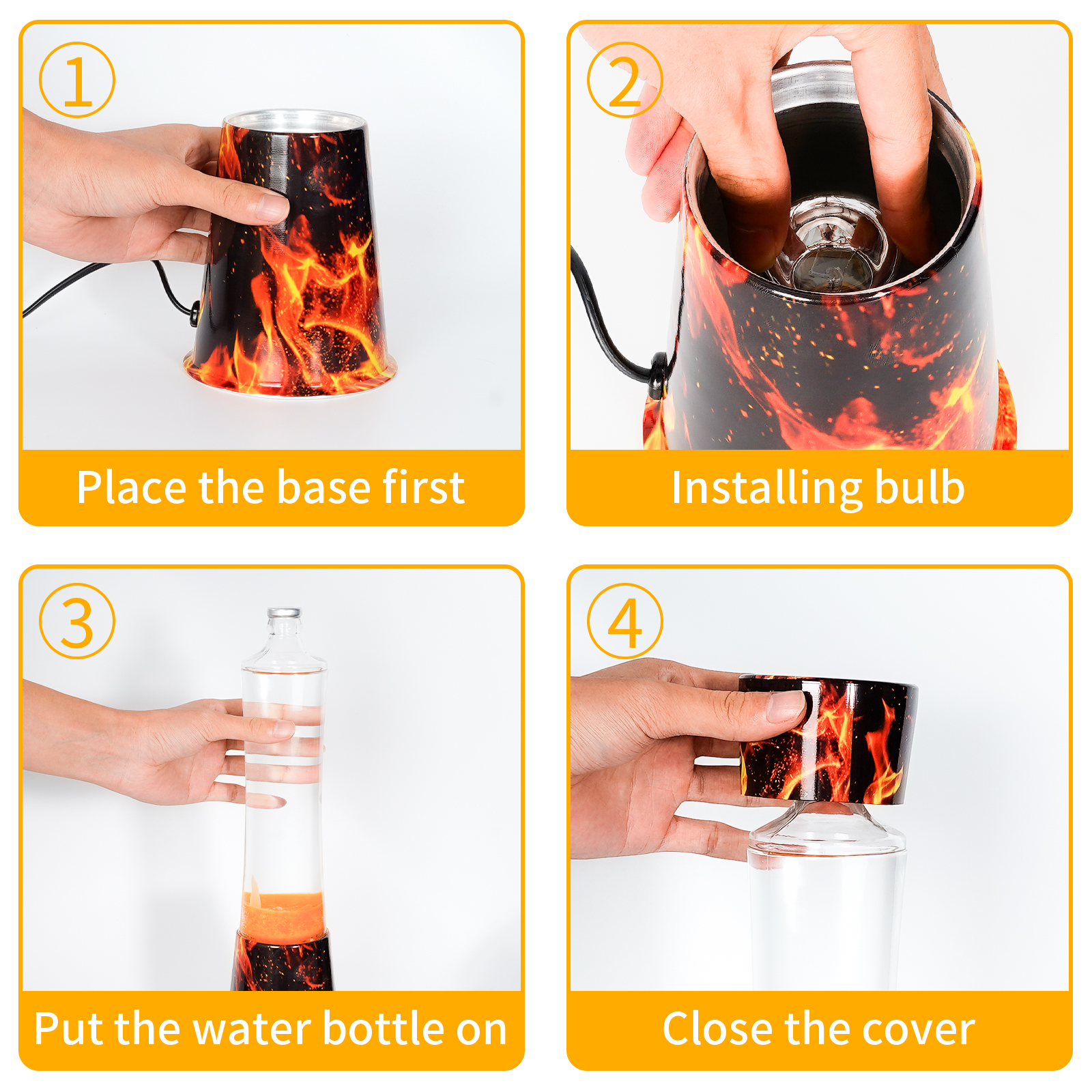 ①
Place the base first

②
Installing bulb

③
Put the water bottle on

④
Close the cover