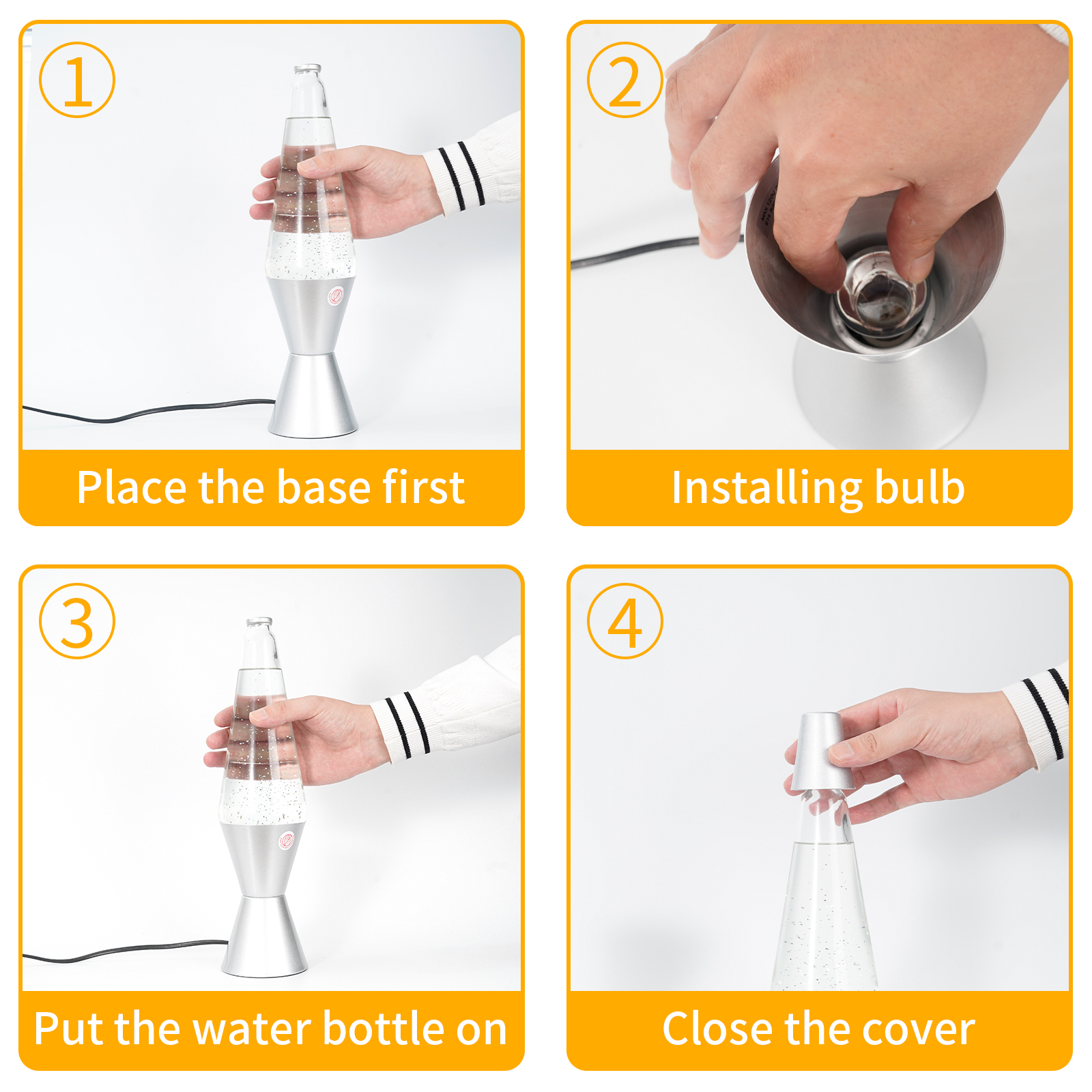 ①
Place the base first

②
Installing bulb

③
Put the water bottle on

④
Close the cover