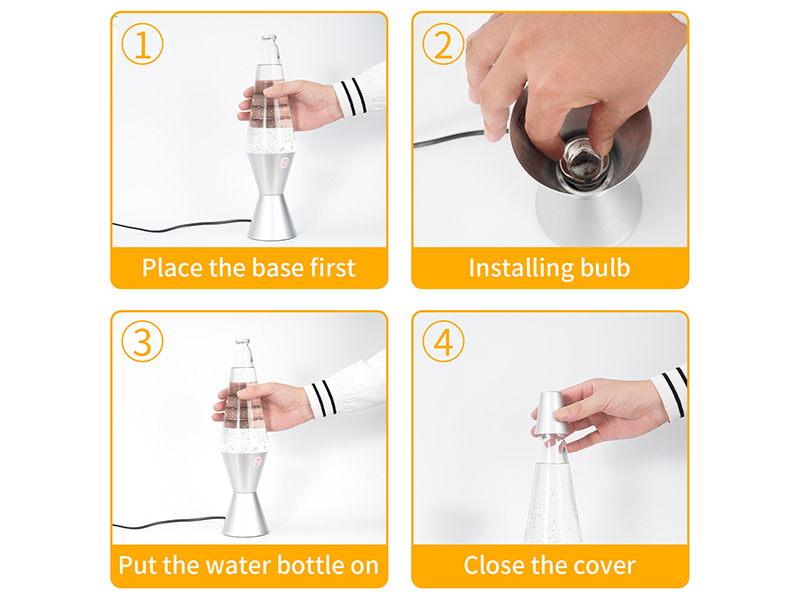 ①
Place the base first

②
Installing bulb

③
Put the water bottle on

④
Close the cover